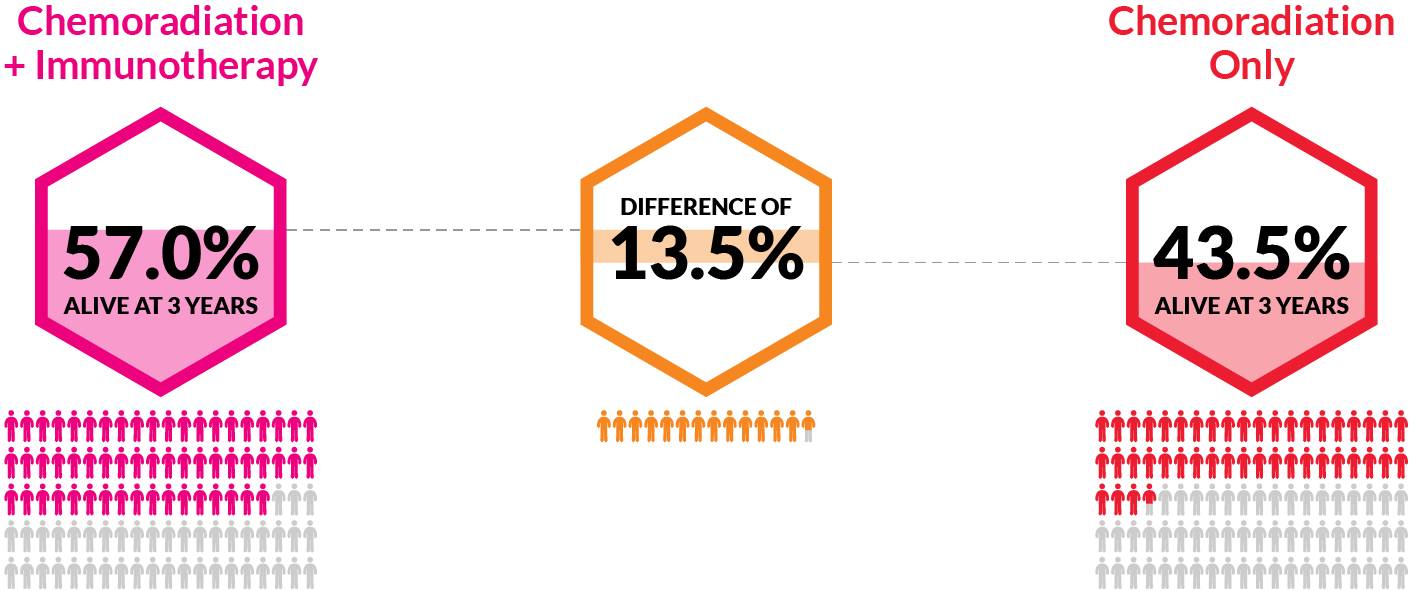 Chemoradiation + Immunotherapy

57.0%
ALIVE AT 3 YEARS

DIFFERENCE OF
13.5%

Chemoradiation Only

43.5%
ALIVE AT 3 YEARS